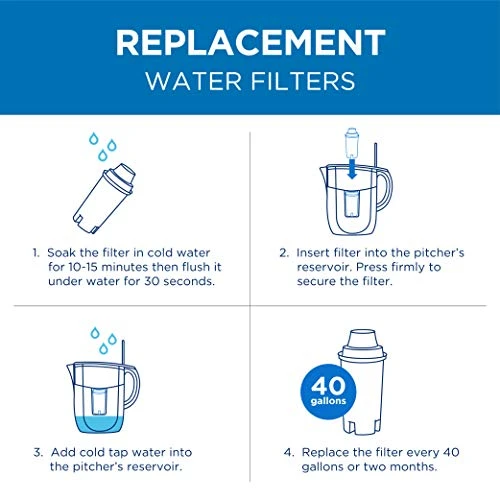 REPLACEMENT
WATER FILTERS

1. Soak the filter in cold water for 10-15 minutes then flush it under water for 30 seconds.

2. Insert filter into the pitcher's reservoir. Press firmly to secure the filter.

3. Add cold tap water into the pitcher's reservoir.

40
gallons

4. Replace the filter every 40 gallons or two months.