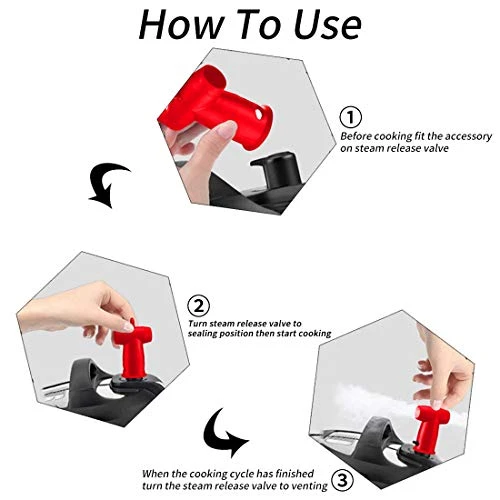 How To Use

①
Before cooking fit the accessory on steam release valve

②
Turn steam release valve to sealing position then start cooking

When the cooking cycle has finished turn the steam release valve to venting ③