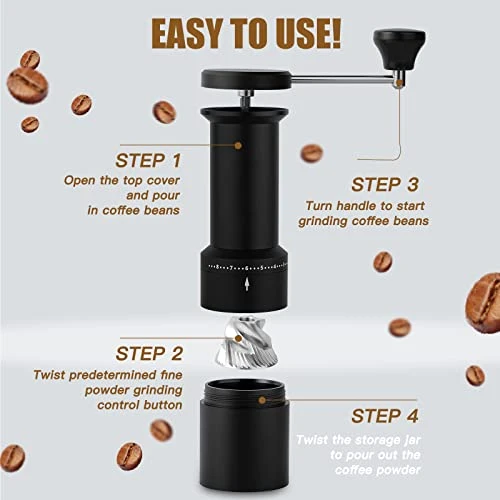 EASY TO USE!

STEP 1
Open the top cover and pour in coffee beans

STEP 3
Turn handle to start grinding coffee beans

8 7 6 5 4

STEP 2
Twist predetermined fine powder grinding control button

STEP 4
Twist the storage jar to pour out the coffee powder