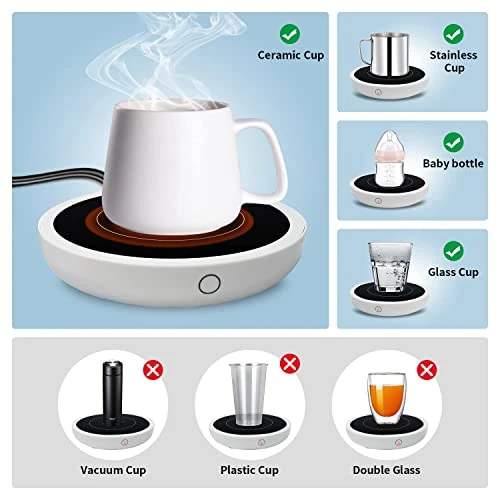 Ceramic Cup

Stainless Cup

Baby bottle

Glass Cup

Vacuum Cup

Plastic Cup

Double Glass