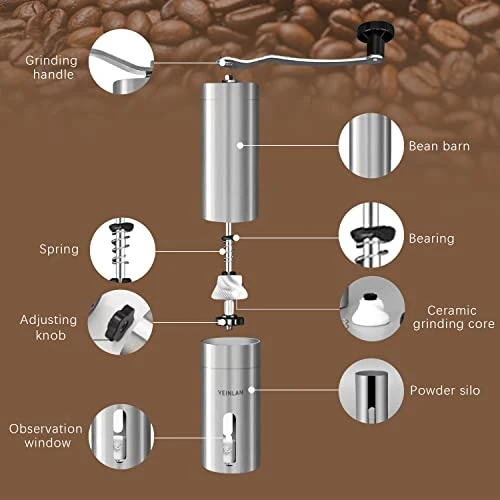 Grinding handle

Bean barn

Spring

Bearing

Adjusting knob

Ceramic grinding core

YEINLAM

Powder silo

Observation window