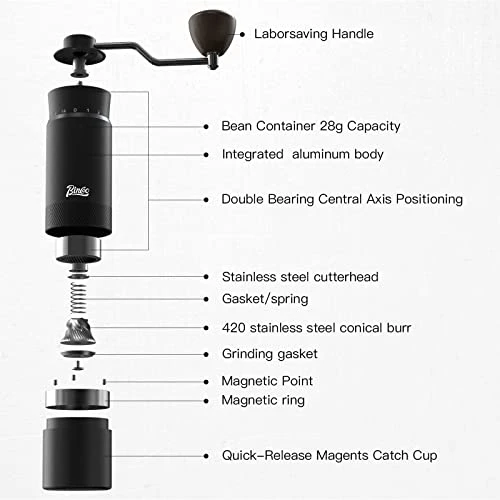 Laborsaving Handle

Bean Container 28g Capacity

Integrated aluminum body

Bincoo

Double Bearing Central Axis Positioning

Stainless steel cutterhead

Gasket/spring

420 stainless steel conical burr

Grinding gasket

Magnetic Point

Magnetic ring

Quick-Release Magents Catch Cup