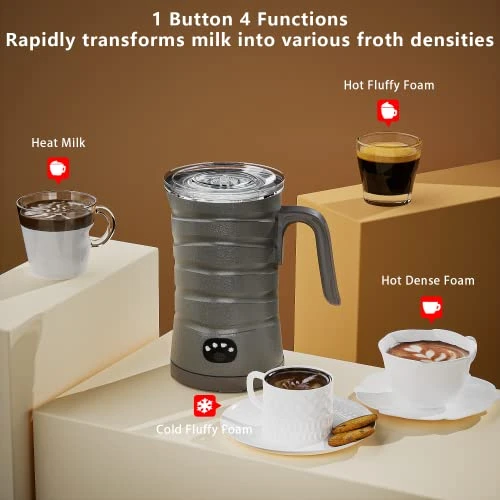 1 Button 4 Functions
Rapidly transforms milk into various froth densities

Hot Fluffy Foam

Heat Milk

Hot Dense Foam

Cold Fluffy Foam