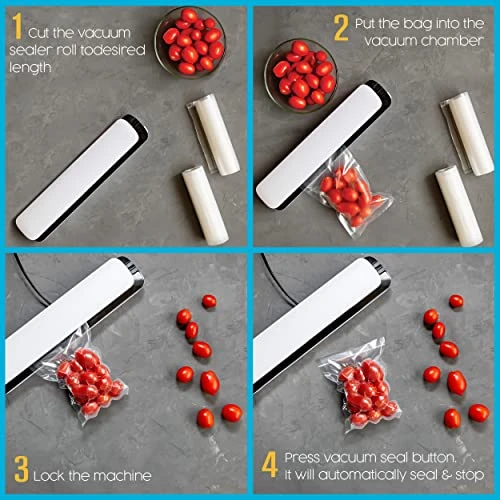 1 Cut the vacuum sealer roll todesired length

2 Put the bag into the vacuum chamber

3 Lock the machine

4 Press vacuum seal button. It will automatically seal & stop