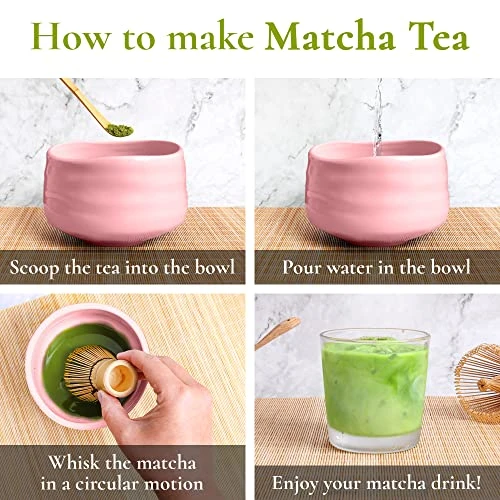 How to make Matcha Tea

Scoop the tea into the bowl

Pour water in the bowl

Whisk the matcha in a circular motion

Enjoy your matcha drink!