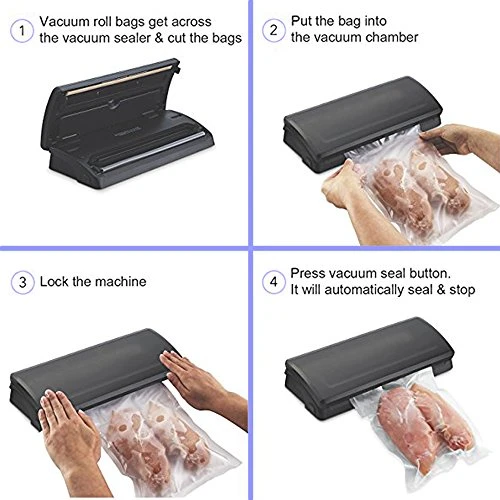 1 Vacuum roll bags get across the vacuum sealer & cut the bags

2 Put the bag into the vacuum chamber

3 Lock the machine

4 Press vacuum seal button. It will automatically seal & stop