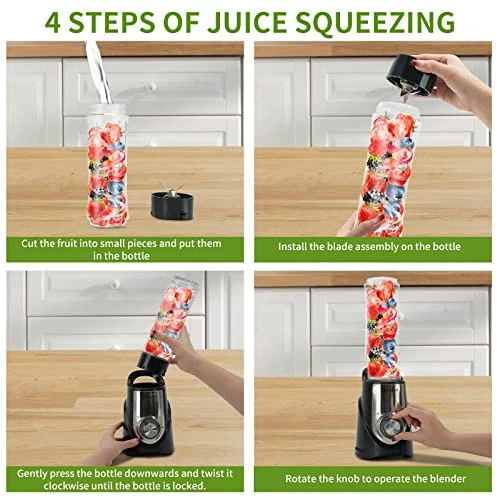 4 STEPS OF JUICE SQUEEZING

Cut the fruit into small pieces and put them in the bottle

Install the blade assembly on the bottle

Gently press the bottle downwards and twist it clockwise until the bottle is locked.

Rotate the knob to operate the blender