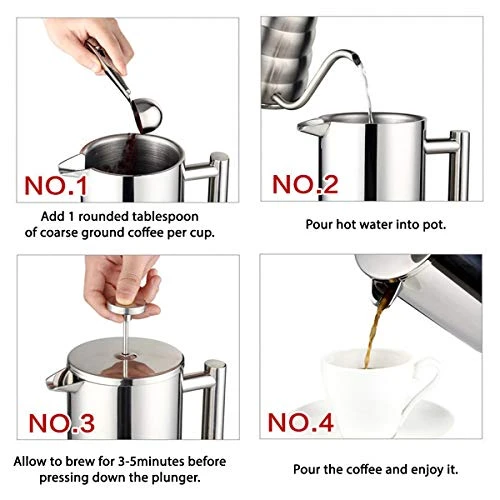 NO.1

Add 1 rounded tablespoon of coarse ground coffee per cup.

NO.2

Pour hot water into pot.

NO.3

Allow to brew for 3-5minutes before pressing down the plunger.

NO.4

Pour the coffee and enjoy it.