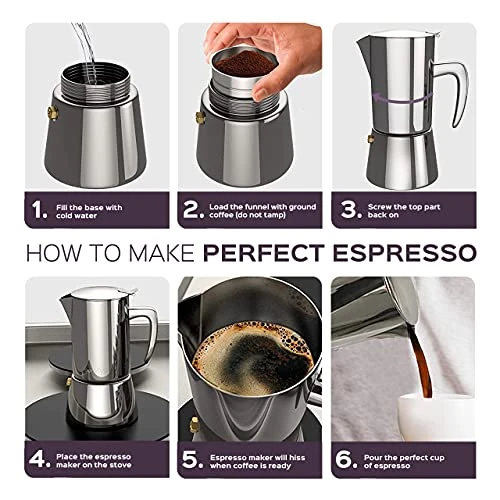 1. Fill the base with cold water

2. Load the funnel with ground coffee (do not tamp)

3. Screw the top part back on

HOW TO MAKE PERFECT ESPRESSO

4. Place the espresso maker on the stove

5. Espresso maker will hiss when coffee is ready

6. Pour the perfect cup of espresso