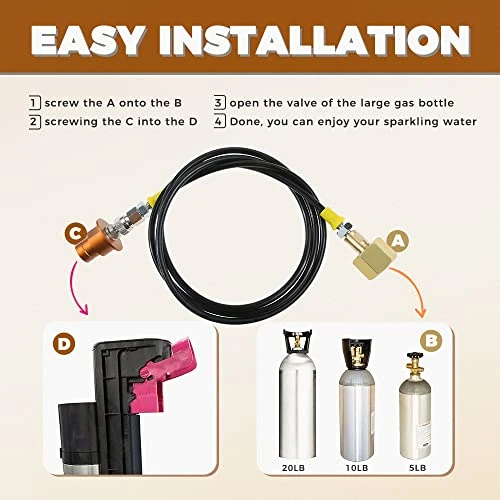 EASY INSTALLATION

1 screw the A onto the B
2 screwing the C into the D

3 open the valve of the large gas bottle
4 Done, you can enjoy your sparkling water

C

A

D

B

20LB
10LB
5LB