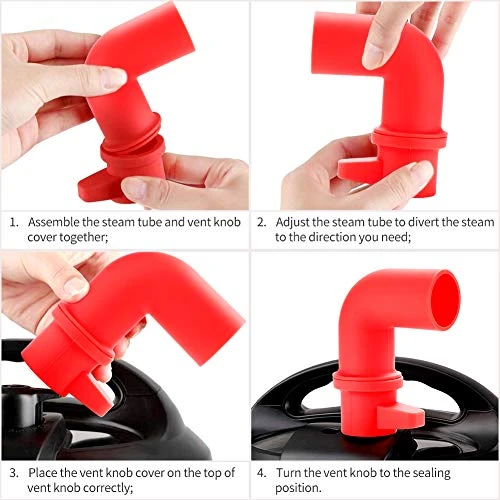 1. Assemble the steam tube and vent knob cover together;

2. Adjust the steam tube to divert the steam to the direction you need;

3. Place the vent knob cover on the top of vent knob correctly;

4. Turn the vent knob to the sealing position.