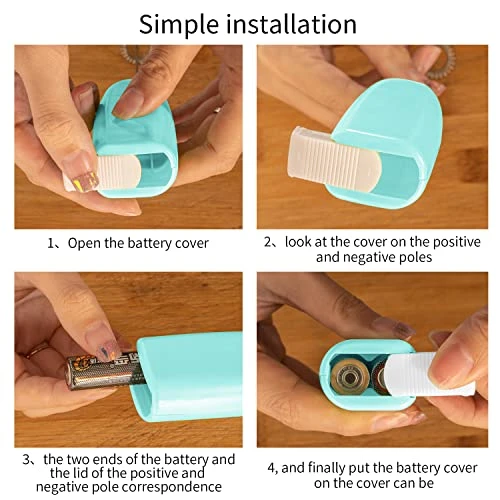 Simple installation

1、Open the battery cover

2、look at the cover on the positive and negative poles

3、the two ends of the battery and the lid of the positive and negative pole correspondence

4, and finally put the battery cover on the cover can be