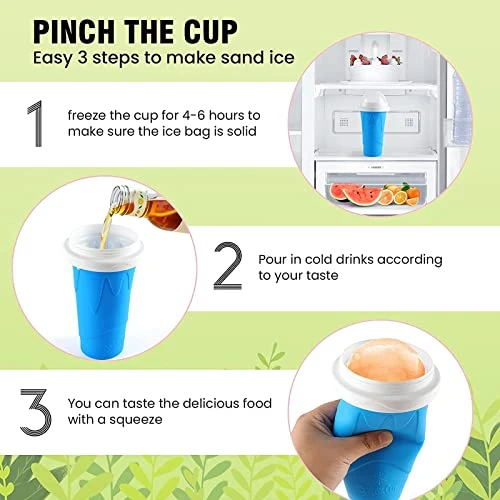 PINCH THE CUP
Easy 3 steps to make sand ice

1 freeze the cup for 4-6 hours to make sure the ice bag is solid

2 Pour in cold drinks according to your taste

3 You can taste the delicious food with a squeeze