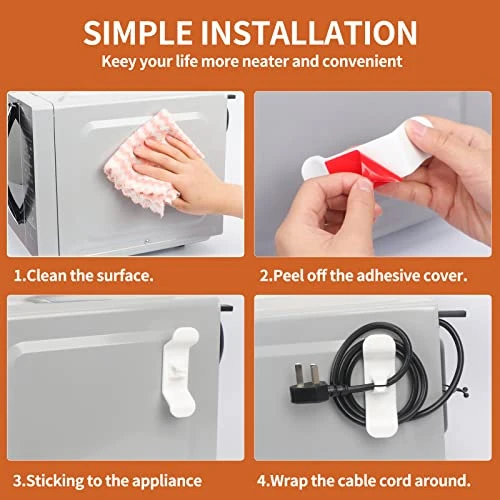 SIMPLE INSTALLATION

Keey your life more neater and convenient

1.Clean the surface.

2.Peel off the adhesive cover.

3.Sticking to the appliance

4.Wrap the cable cord around.