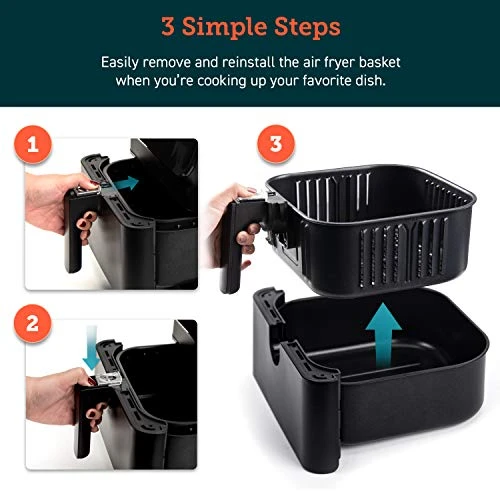 3 Simple Steps

Easily remove and reinstall the air fryer basket when you're cooking up your favorite dish.

1

3

2