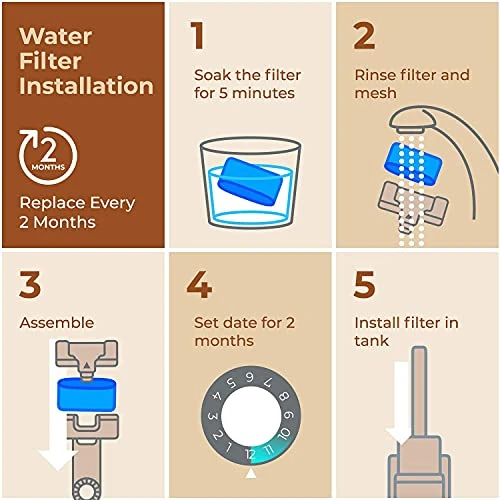 Water Filter Installation

2 MONTHS

Replace Every 2 Months

1

Soak the filter for 5 minutes

2

Rinse filter and mesh

3

Assemble

4

Set date for 2 months

1 2 3 4 5 6 7 8 9 10 11 12

5

Install filter in tank