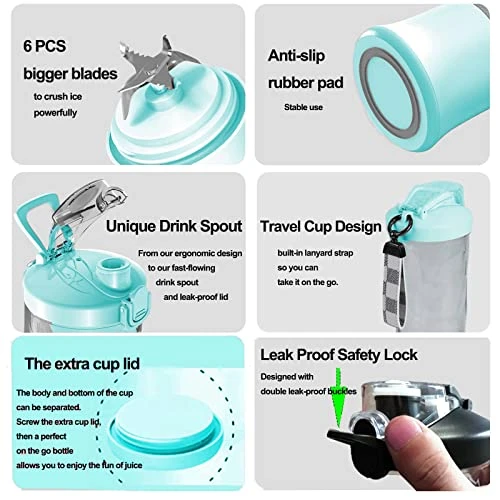 6 PCS
bigger blades
to crush ice
powerfully

Anti-slip
rubber pad
Stable use

Unique Drink Spout
From our ergonomic design
to our fast-flowing
drink spout
and leak-proof lid

Travel Cup Design
built-in lanyard strap
so you can
take it on the go.

The extra cup lid
The body and bottom of the cup can be separated.
Screw the extra cup lid,
then a perfect
on the go bottle
allows you to enjoy the fun of juice

Leak Proof Safety Lock
Designed with
double leak-proof buckles