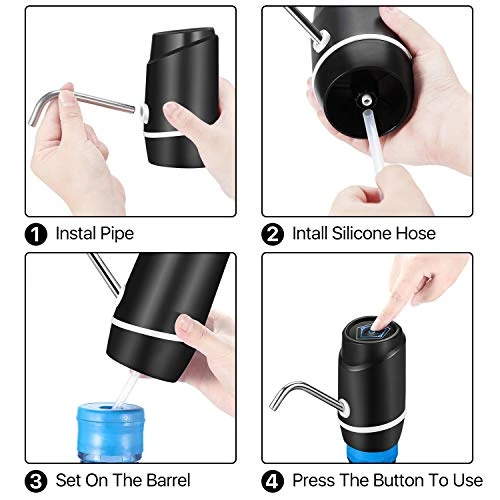 1 Instal Pipe

2 Intall Silicone Hose

3 Set On The Barrel

4 Press The Button To Use